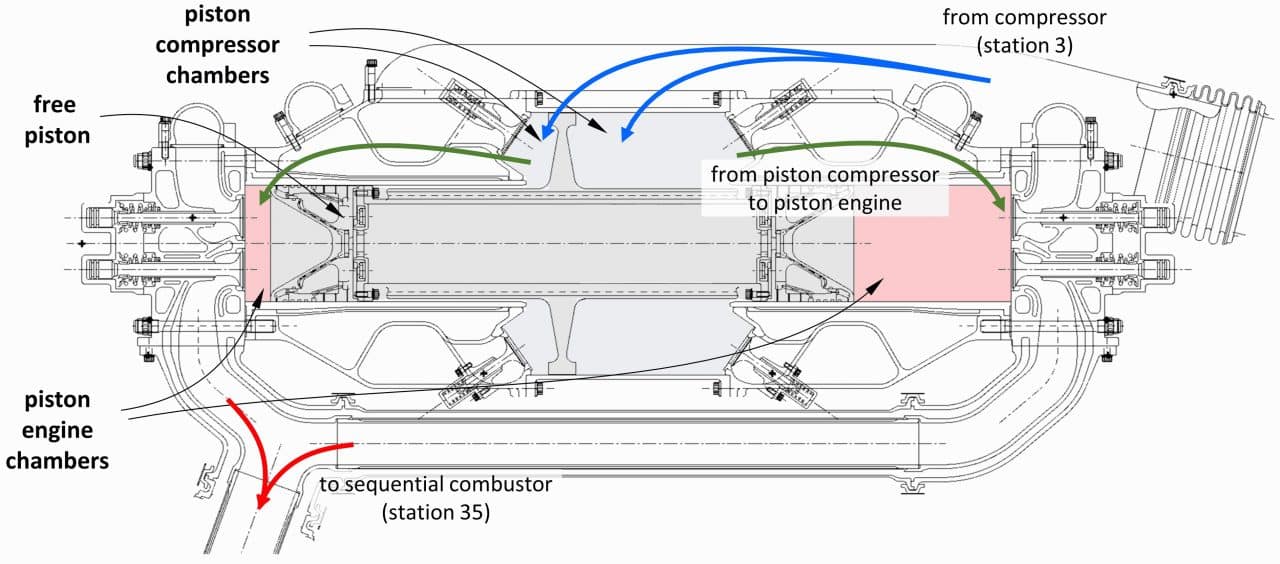 piston compressor chambers

from compressor (station 3)

free piston

from piston compressor to piston engine

piston engine chambers

to sequential combustor (station 35)